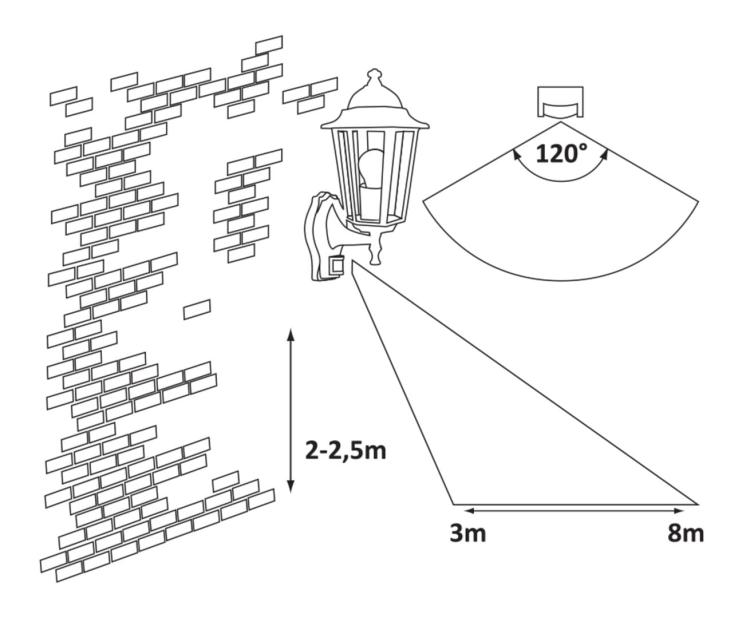 120°

2-2,5m

3m

8m